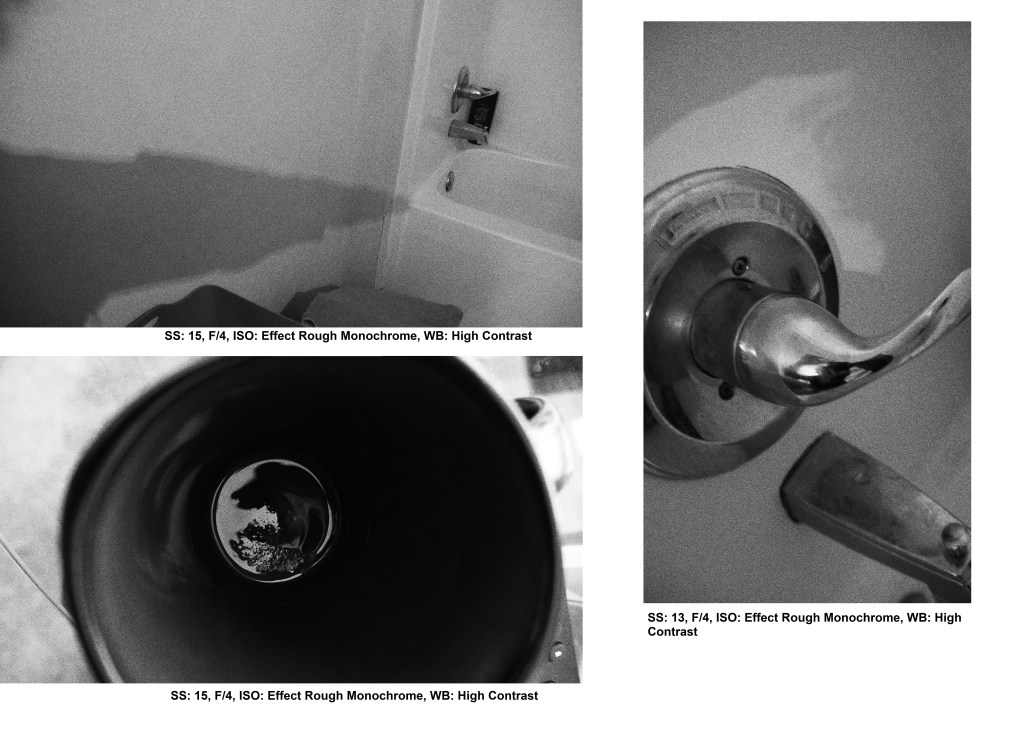 SS: 15, F/4, ISO: Effect Rough Monochrome, WB: High Contrast

SS: 15, F/4, ISO: Effect Rough Monochrome, WB: High Contrast

SS: 13, F/4, ISO: Effect Rough Monochrome, WB: High Contrast